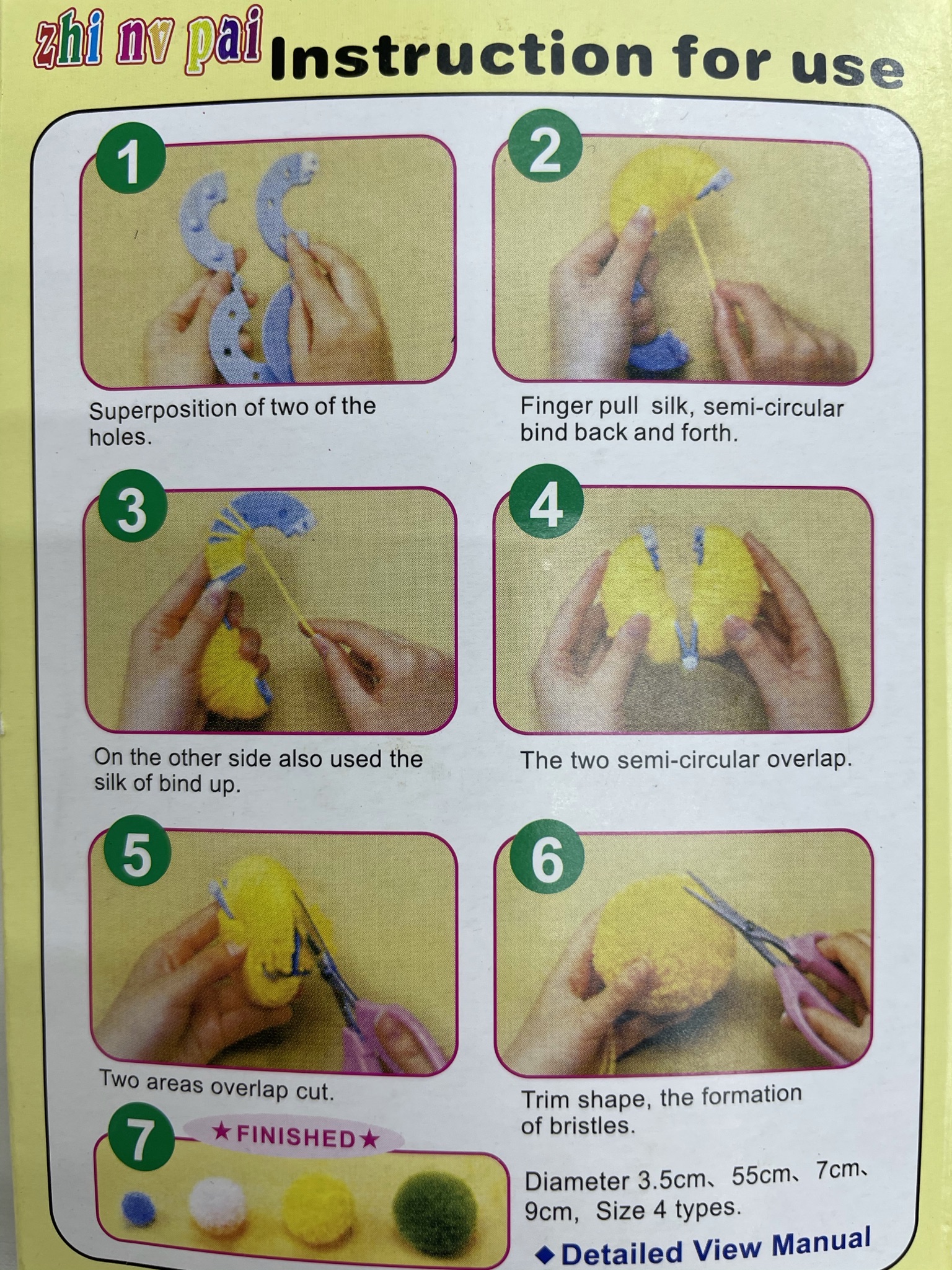 zhi nv pai Instruction for use

1

Superposition of two of the holes.

2

Finger pull silk, semi-circular bind back and forth.

3

On the other side also used the silk of bind up.

4

The two semi-circular overlap.

5

Two areas overlap cut.

6

Trim shape, the formation of bristles.

7

★FINISHED★

Diameter 3.5cm、55cm、7cm、9cm, Size 4 types.

◆Detailed View Manual